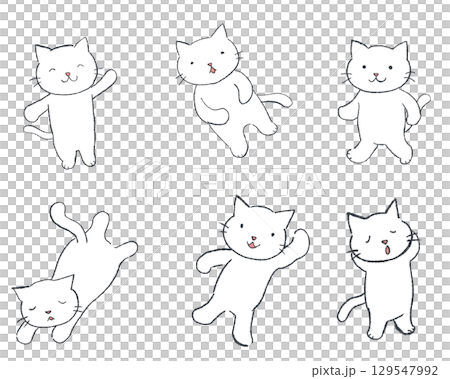 PIXTA

pixta.jp - 129547992