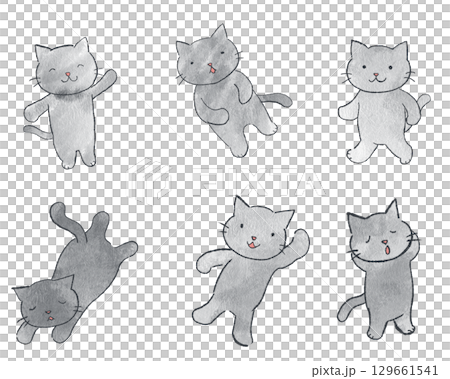 PIXTA

pixta.jp - 129661541