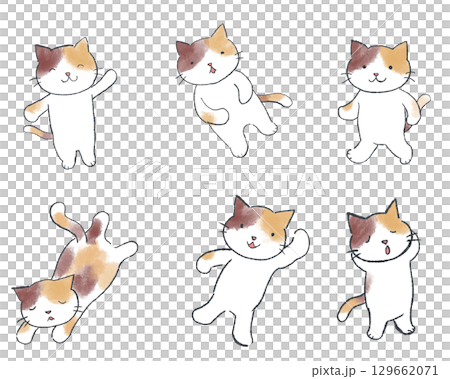 PIXTA

pixta.jp - 129662071