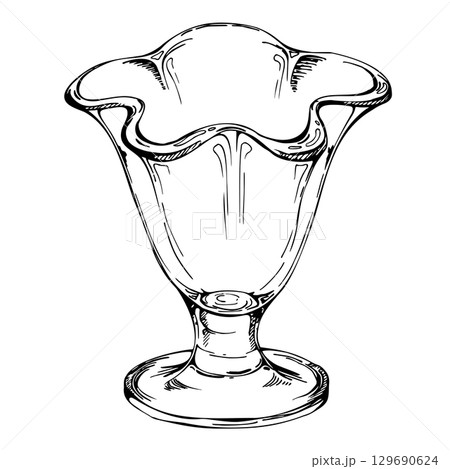 PIXTA

pixta.jp - 129690624