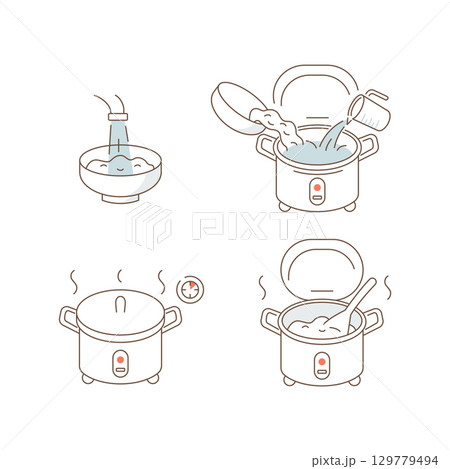 PIXTA

pixta.jp - 129779494