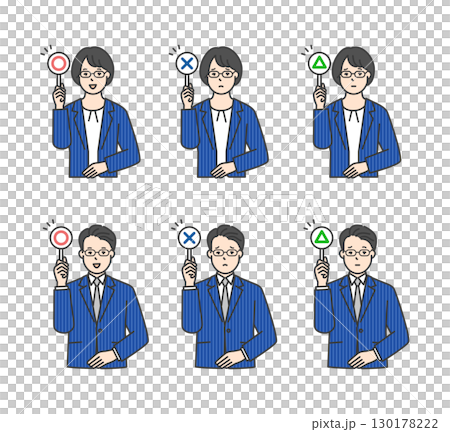 PIXTA

pixta.jp - 130178222