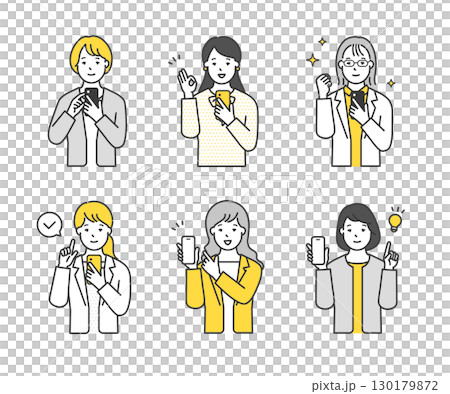 PIXTA

pixta.jp - 130179872