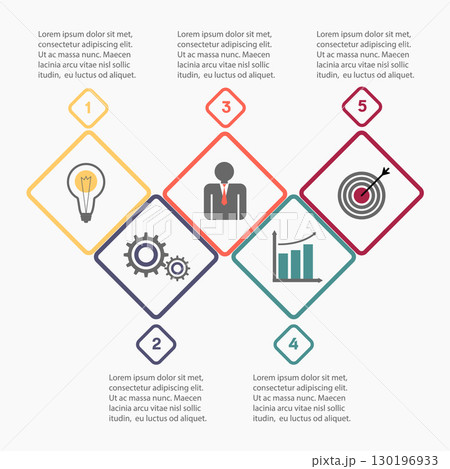 Lorem ipsum dolor sit met, consectetur adipiscing elit. Ut ac massa nunc. Maecen lacinia arcu vitae nisl sollic itudin, eu luctus od aliquet.

Lorem ipsum dolor sit met, consectetur adipiscing elit. Ut ac massa nunc. Maecen lacinia arcu vitae nisl sollic itudin, eu luctus od aliquet.

Lorem ipsum dolor sit met, consectetur adipiscing elit. Ut ac massa nunc. Maecen lacinia arcu vitae nisl sollic itudin, eu luctus od aliquet.

1

3

5

PIXTA

2

4

Lorem ipsum dolor sit met, consectetur adipiscing elit. Ut ac massa nunc. Maecen lacinia arcu vitae nisl sollic itudin, eu luctus od aliquet.

Lorem ipsum dolor sit met, consectetur adipiscing elit. Ut ac massa nunc. Maecen lacinia arcu vitae nisl sollic itudin, eu luctus od aliquet.

pixta.jp – 130196933