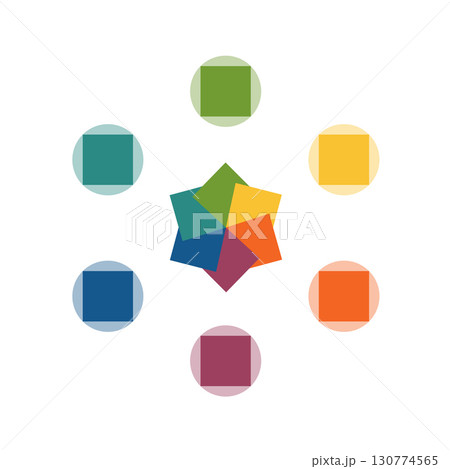 PIXTA

pixta.jp - 130774565