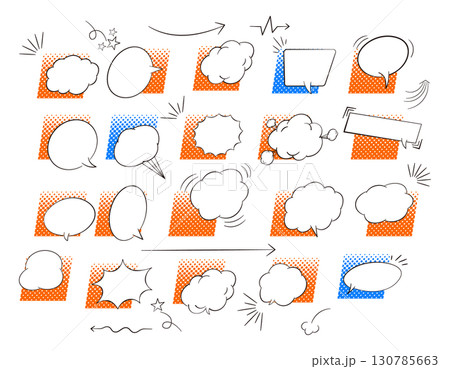 PIXTA

pixta.jp - 130785663