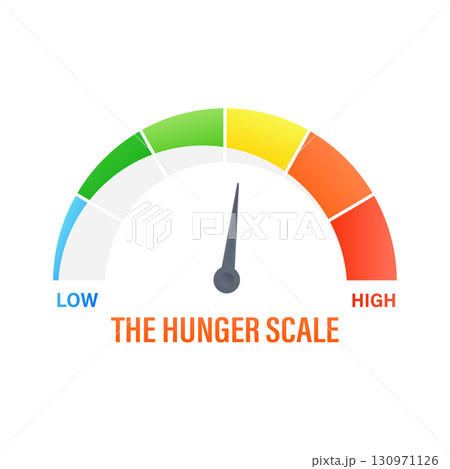 PIXTA

LOW

HIGH

THE HUNGER SCALE

pixta.jp - 130971126