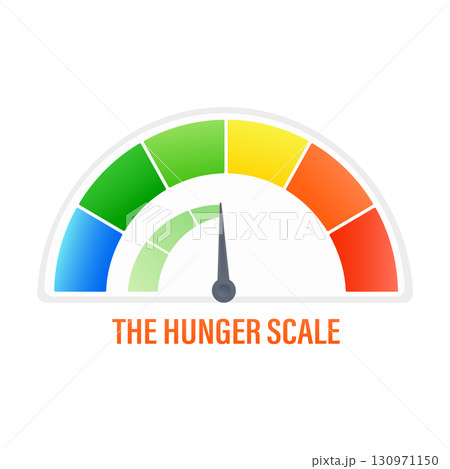 PIXTA

THE HUNGER SCALE

pixta.jp - 130971150