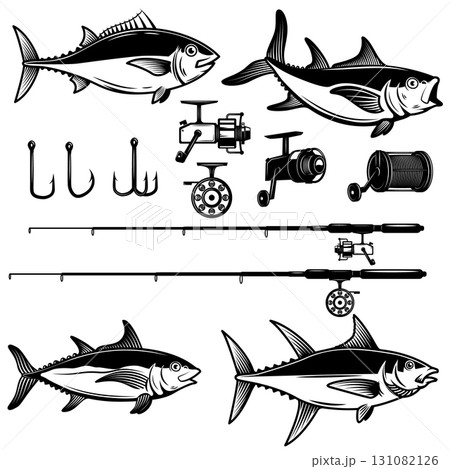 PIXTA

pixta.jp - 131082126