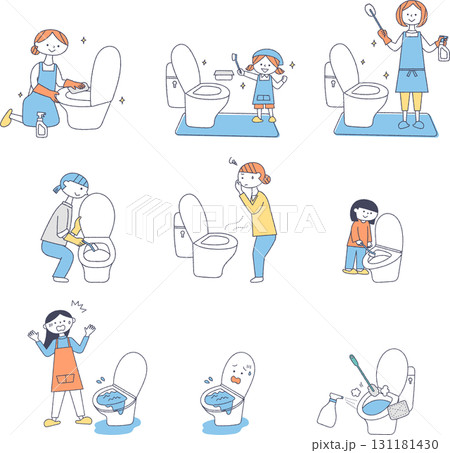 PIXTA

pixta.jp - 131181430