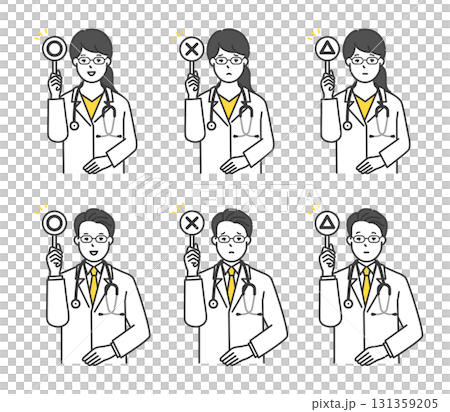 PIXTA

pixta.jp - 131359205