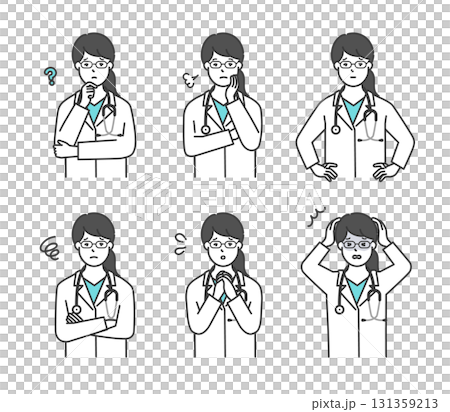 ?

PIXTA

pixta.jp - 131359213