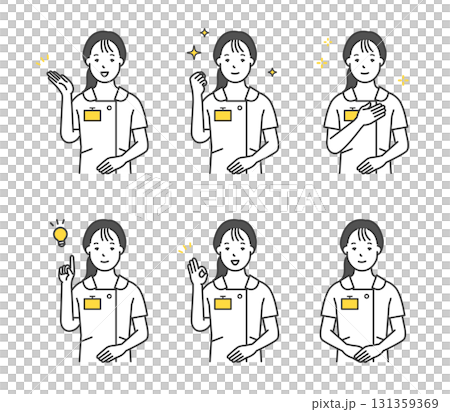 PIXTA

pixta.jp - 131359369