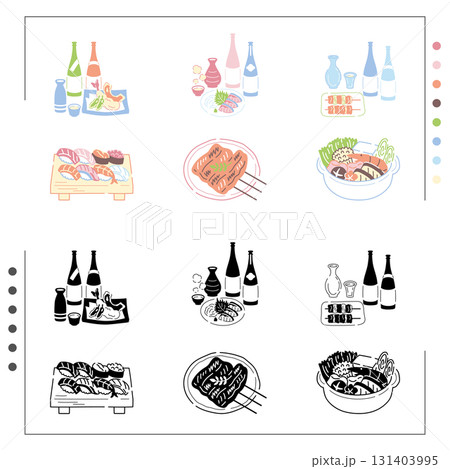 PIXTA

pixta.jp - 131403995