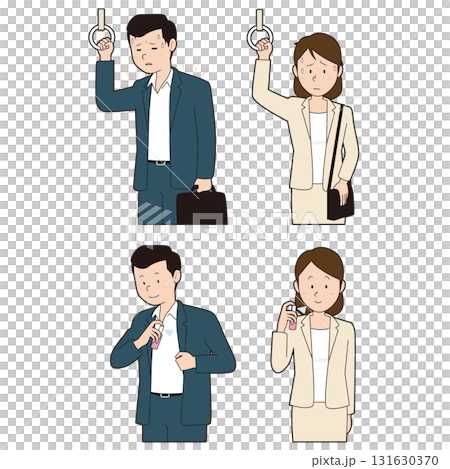 PIXTA

pixta.jp - 131630370