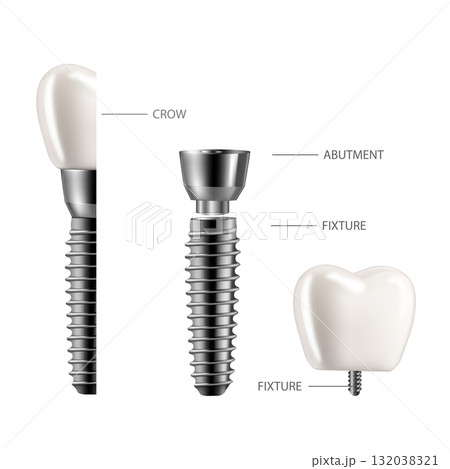 CROW

ABUTMENT

PIXTA

FIXTURE

FIXTURE

pixta.jp - 132038321