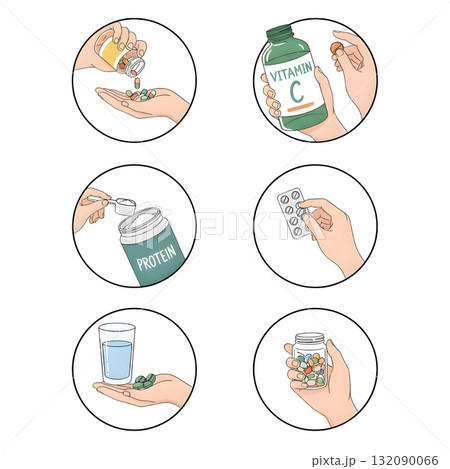 VITAMIN C

PROTEIN

PIXTA

pixta.jp - 132090066