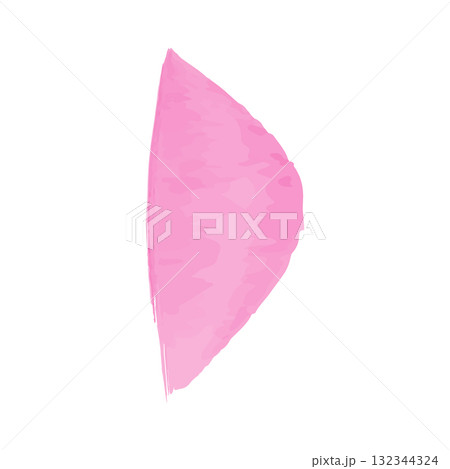 PIXTA

pixta.jp - 132344324