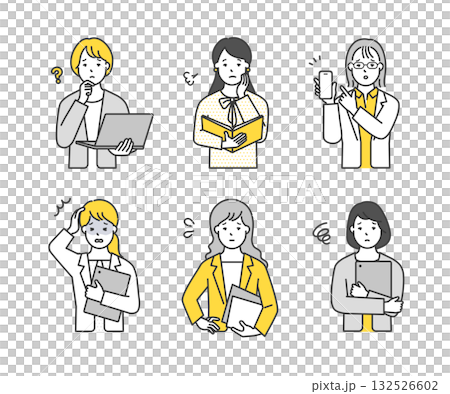 ?

PIXTA

pixta.jp - 132526602