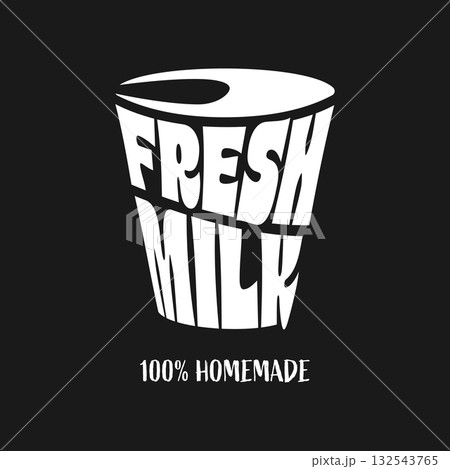 FRESH MILK

PIXTA

100% HOMEMADE

pixta.jp - 132543765