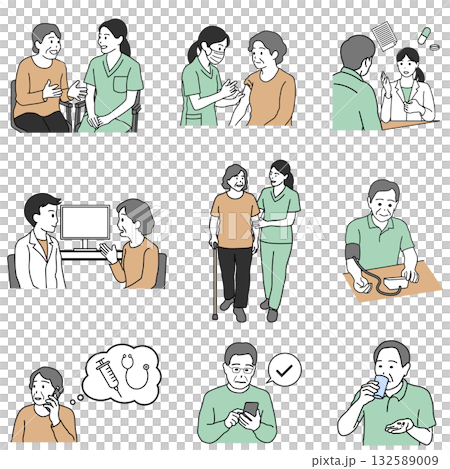 PIXTA

pixta.jp - 132589009