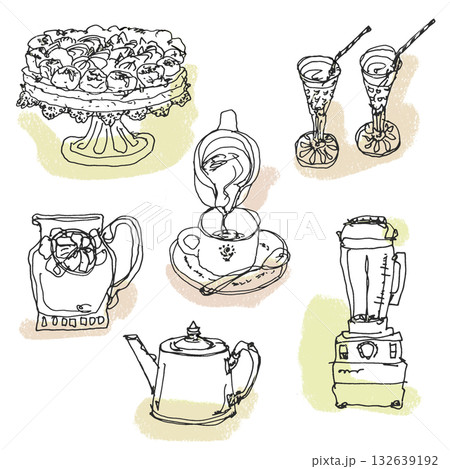 PIXTA

pixta.jp - 132639192