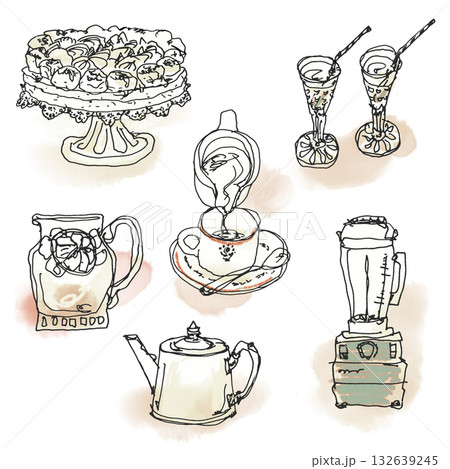 PIXTA

pixta.jp - 132639245