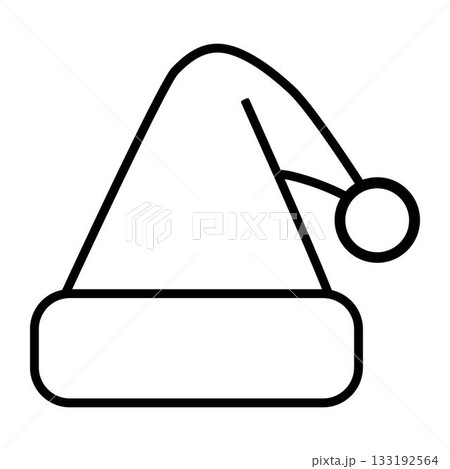 PIXTA

pixta.jp - 133192564