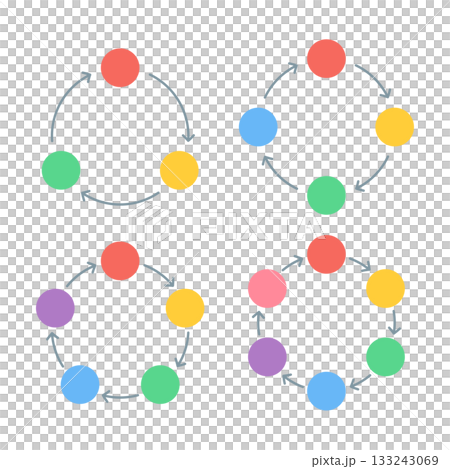 PIXTA

pixta.jp - 133243069