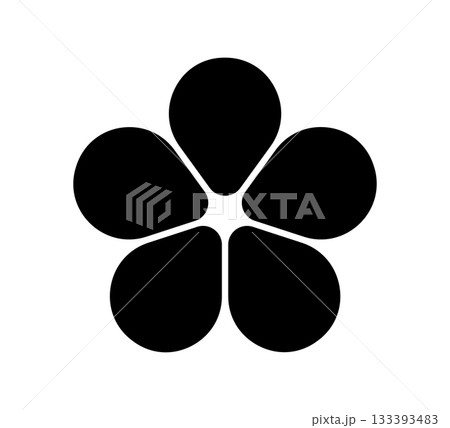 PIXTA

pixta.jp - 133393483