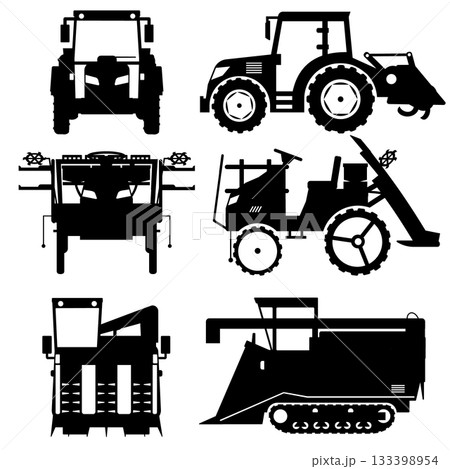 PIXTA

pixta.jp - 133398954