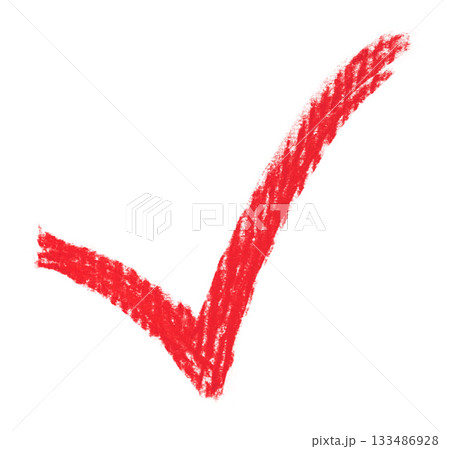 PIXTA

pixta.jp - 133486928