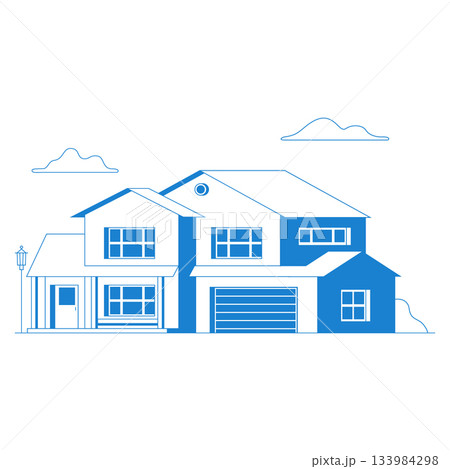 PIXTA

pixta.jp - 133984298