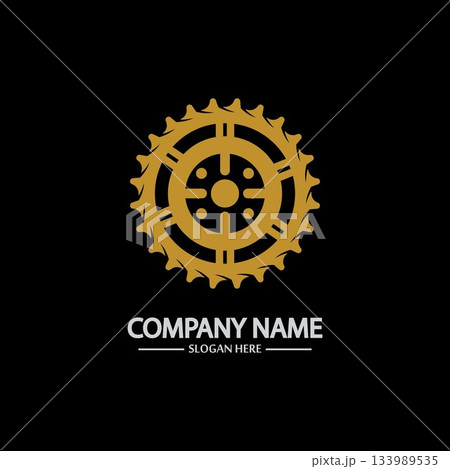 PIXTA

COMPANY NAME
SLOGAN HERE

pixta.jp - 133989535