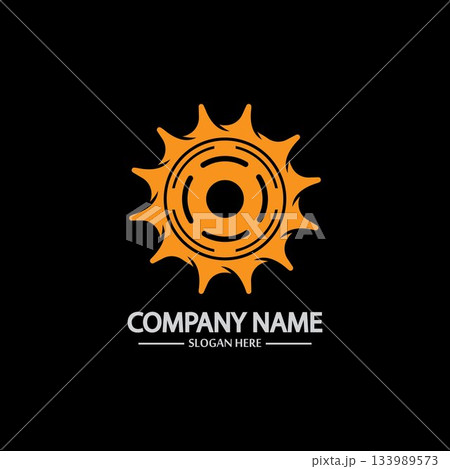 PIXTA

COMPANY NAME
SLOGAN HERE

pixta.jp - 133989573