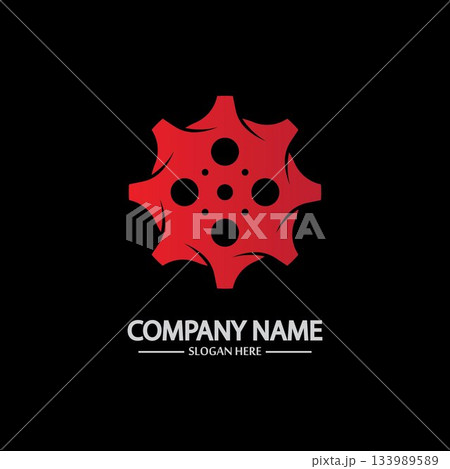 PIXTA

COMPANY NAME
SLOGAN HERE

pixta.jp - 133989589