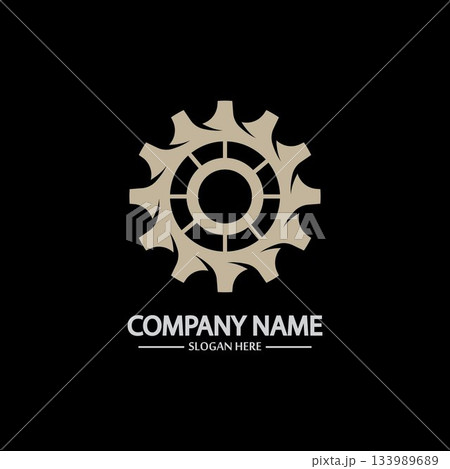 PIXTA

COMPANY NAME
SLOGAN HERE

pixta.jp - 133989689