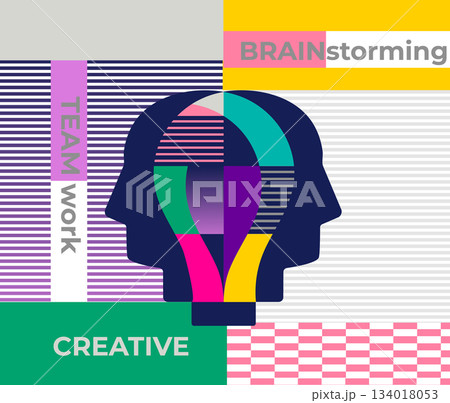 BRAINstorming

TEAM work

PIXTA

CREATIVE

pixta.jp - 134018053