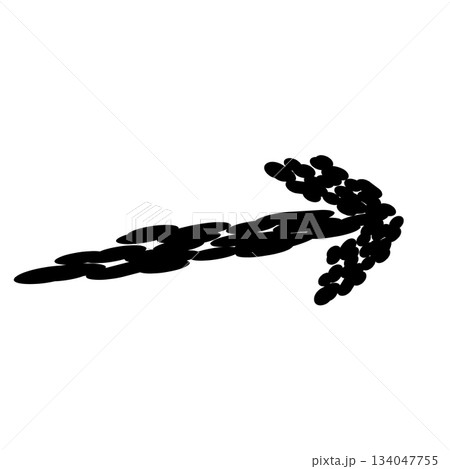 PIXTA

pixta.jp - 134047755