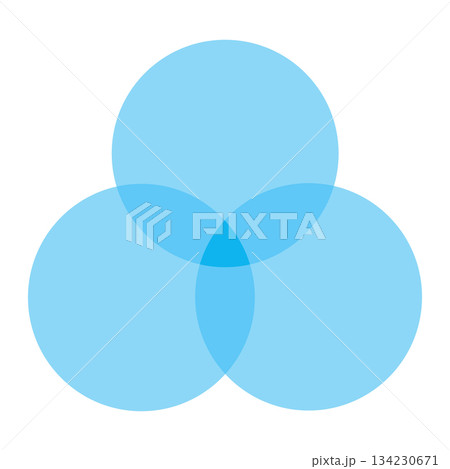 PIXTA

pixta.jp - 134230671