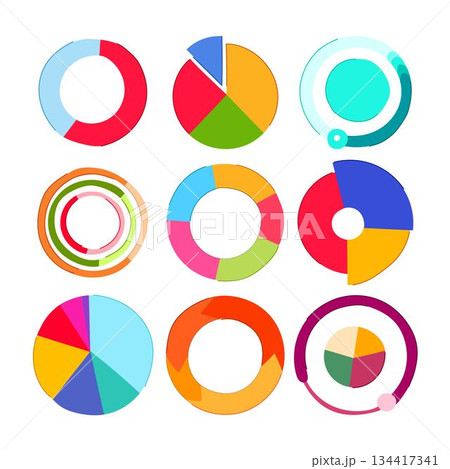 PIXTA

pixta.jp - 134417341