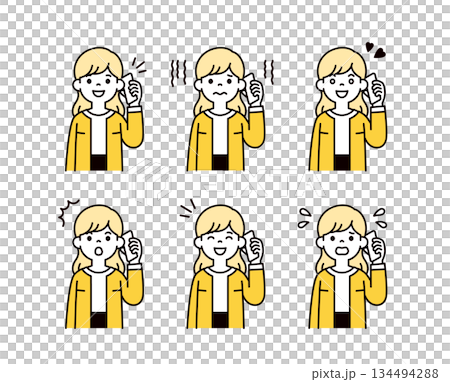 PIXTA

pixta.jp - 134494288