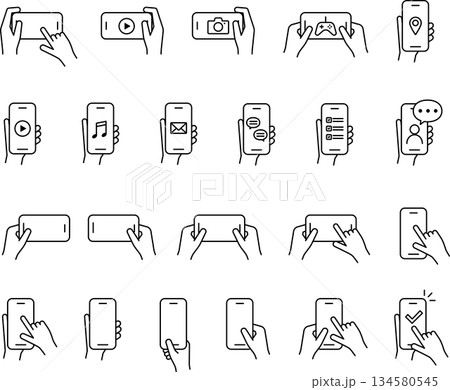 PIXTA

pixta.jp - 134580545