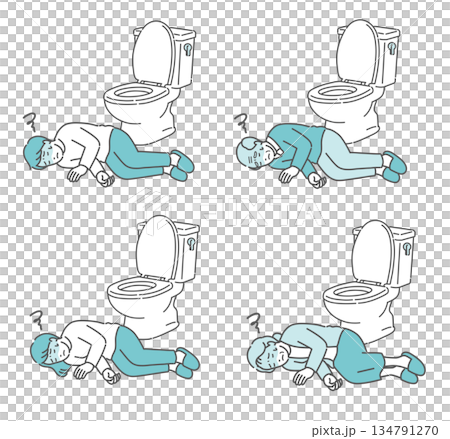 PIXTA

pixta.jp - 134791270