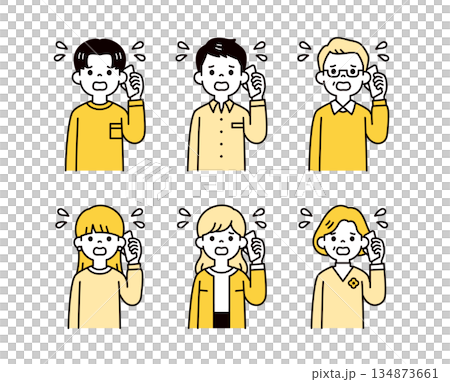 PIXTA

pixta.jp - 134873661