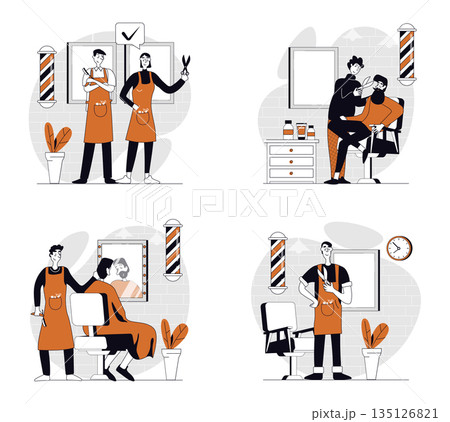 PIXTA

pixta.jp - 135126821