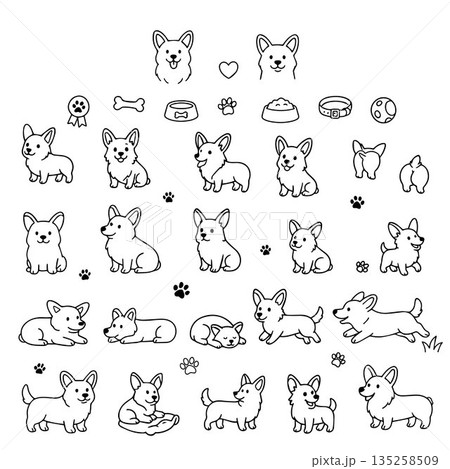 PIXTA

pixta.jp - 135258509