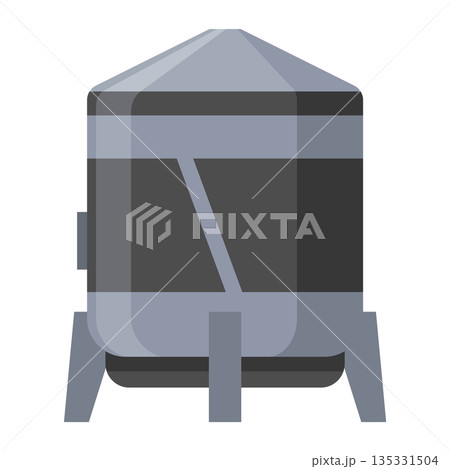 PIXTA

pixta.jp - 135331504