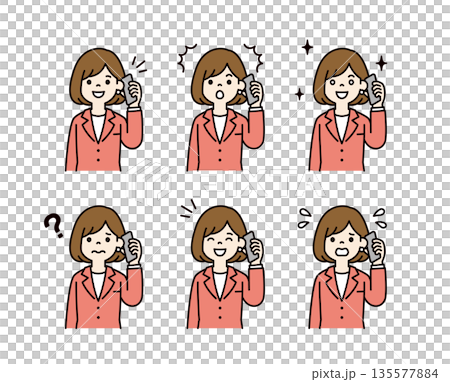 ?

PIXTA

pixta.jp - 135577884