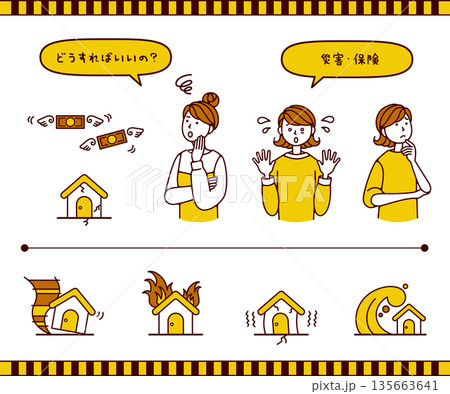 どうすればいいの?

災害・保険

PIXTA

pixta.jp - 135663641